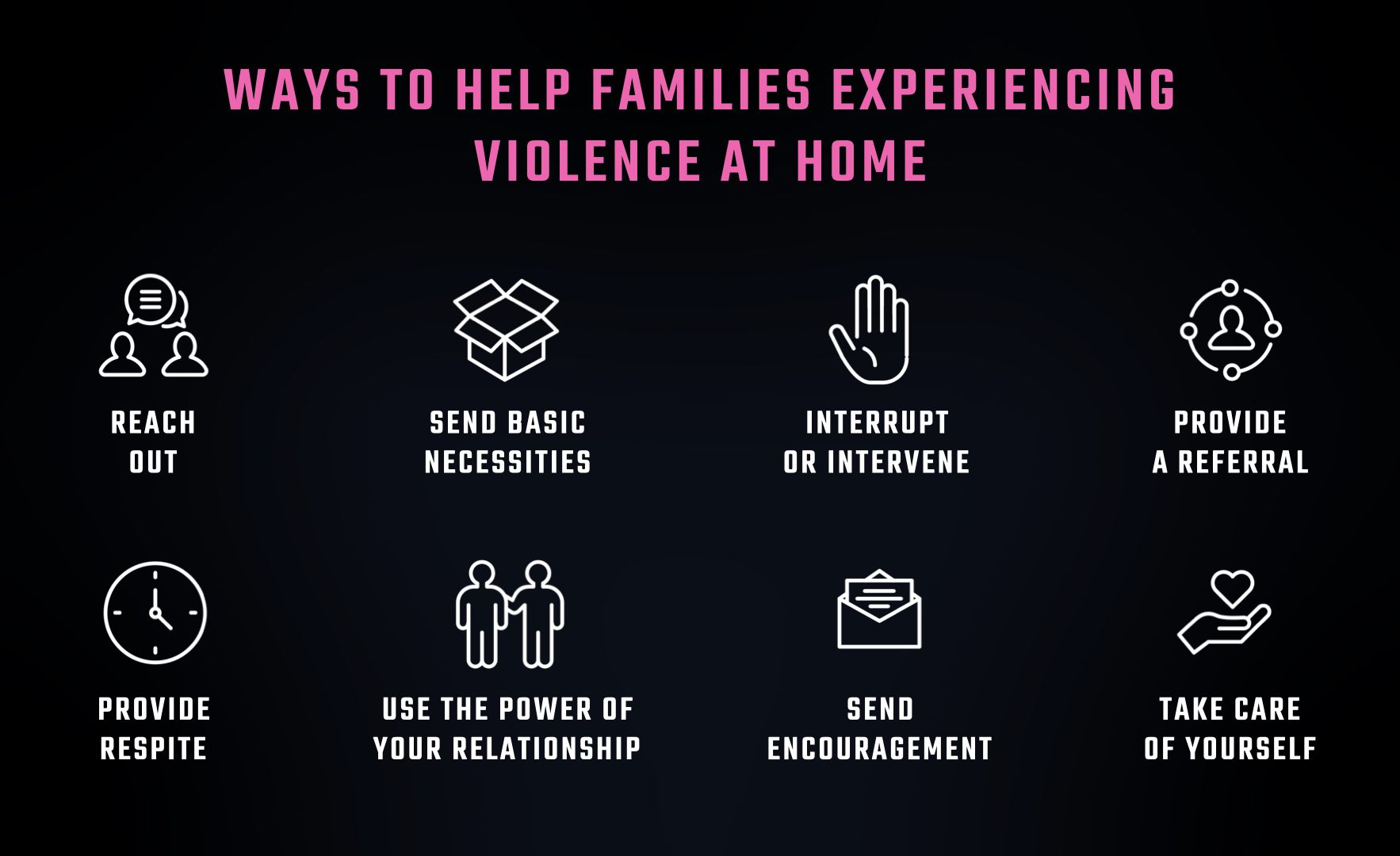 WAYS TO HELP FAMILIES EXPERIENCING VIOLENCE AT HOME

REACH OUT

SEND BASIC NECESSITIES

INTERRUPT OR INTERVENE

PROVIDE A REFERRAL

PROVIDE RESPITE

USE THE POWER OF YOUR RELATIONSHIP

SEND ENCOURAGEMENT

TAKE CARE OF YOURSELF